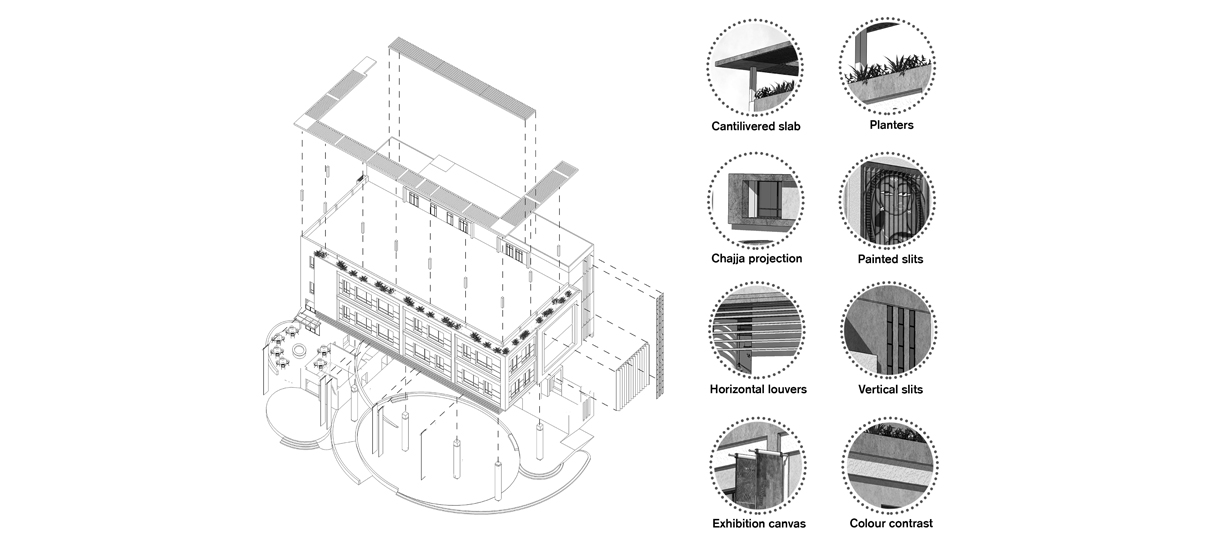 Cantilivered slab

Planters

Chajja projection

Painted slits

Horizontal louvers

Vertical slits

Exhibition canvas

Colour contrast